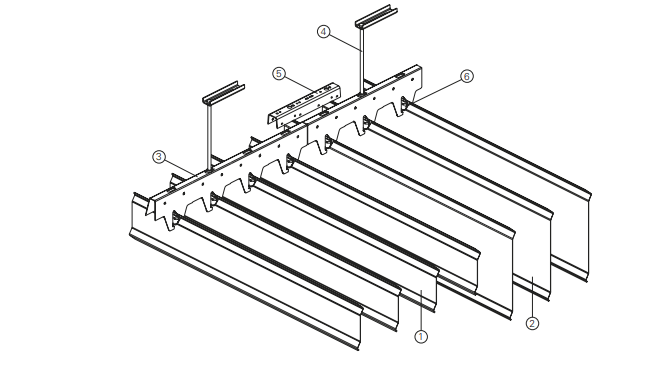 4
5
6
3
1
2