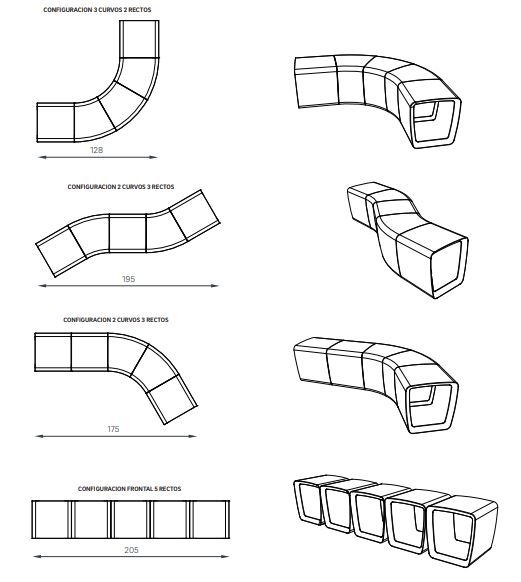 CONFIGURACION 3 CURVOS 2 RECTOS

128

CONFIGURACION 2 CURVOS 3 RECTOS

195

CONFIGURACION 2 CURVOS 3 RECTOS

175

CONFIGURACION FRONTAL 5 RECTOS

205