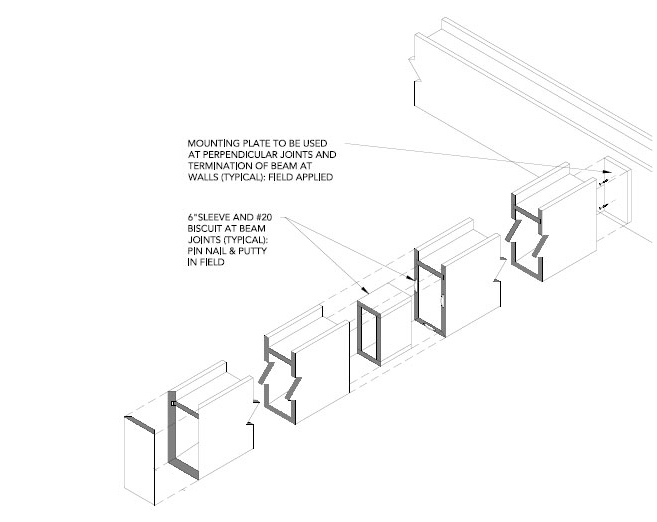 MOUNTING PLATE TO BE USED AT PERPENDICULAR JOINTS AND TERMINATION OF BEAM AT WALLS (TYPICAL): FIELD APPLIED

6"SLEEVE AND #20 BISCUIT AT BEAM JOINTS (TYPICAL): PIN NAIL & PUTTY IN FIELD