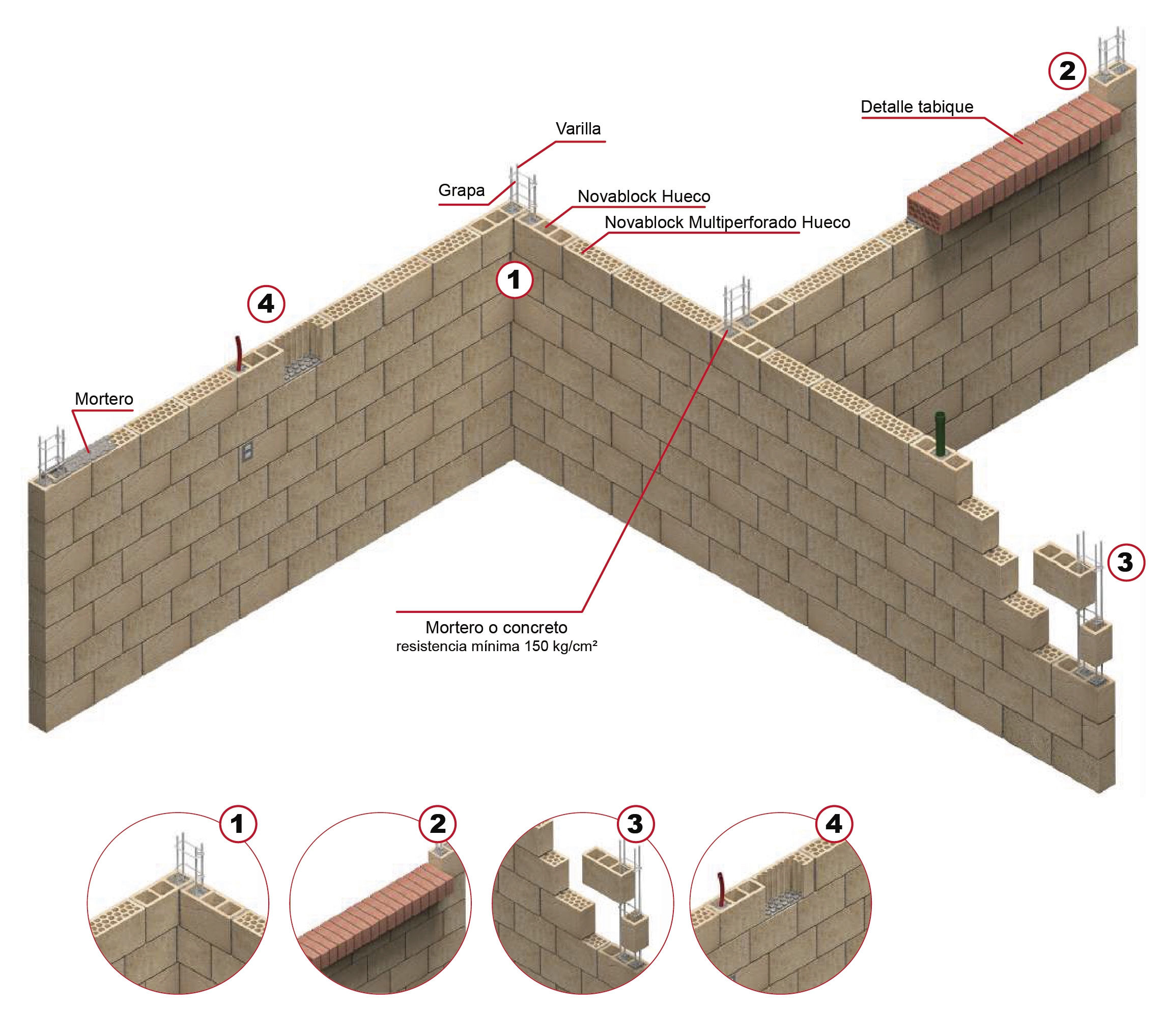 2

Detalle tabique

Varilla

Grapa

Novablock Hueco

Novablock Multiperforado Hueco

1

4

Mortero

3

Mortero o concreto
resistencia mínima 150 kg/cm²

1

2

3

4