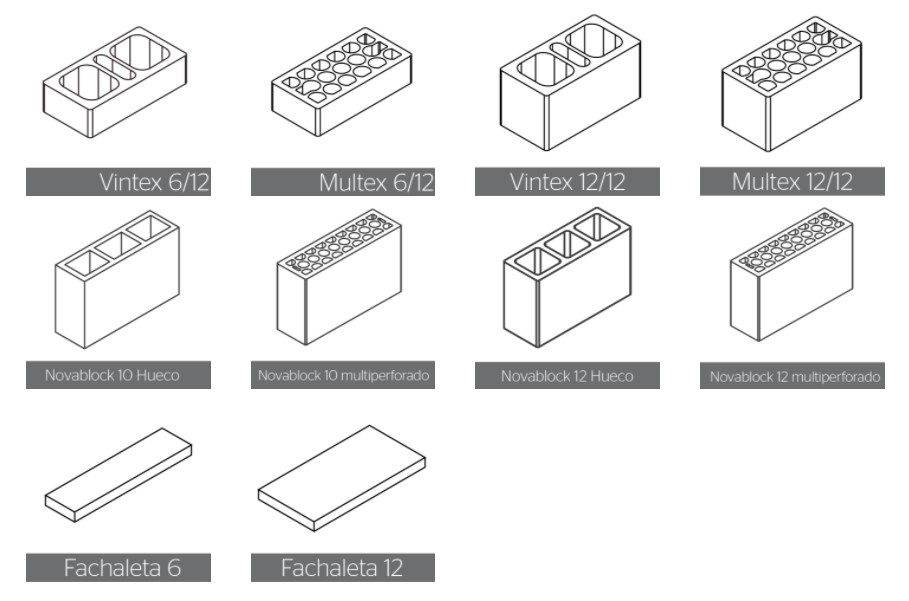 Vintex 6/12

Multex 6/12

Vintex 12/12

Multex 12/12

Novablock 10 Hueco

Novablock 10 multiperforado

Novablock 12 Hueco

Novablock 12 multiperforado

Fachaleta 6

Fachaleta 12