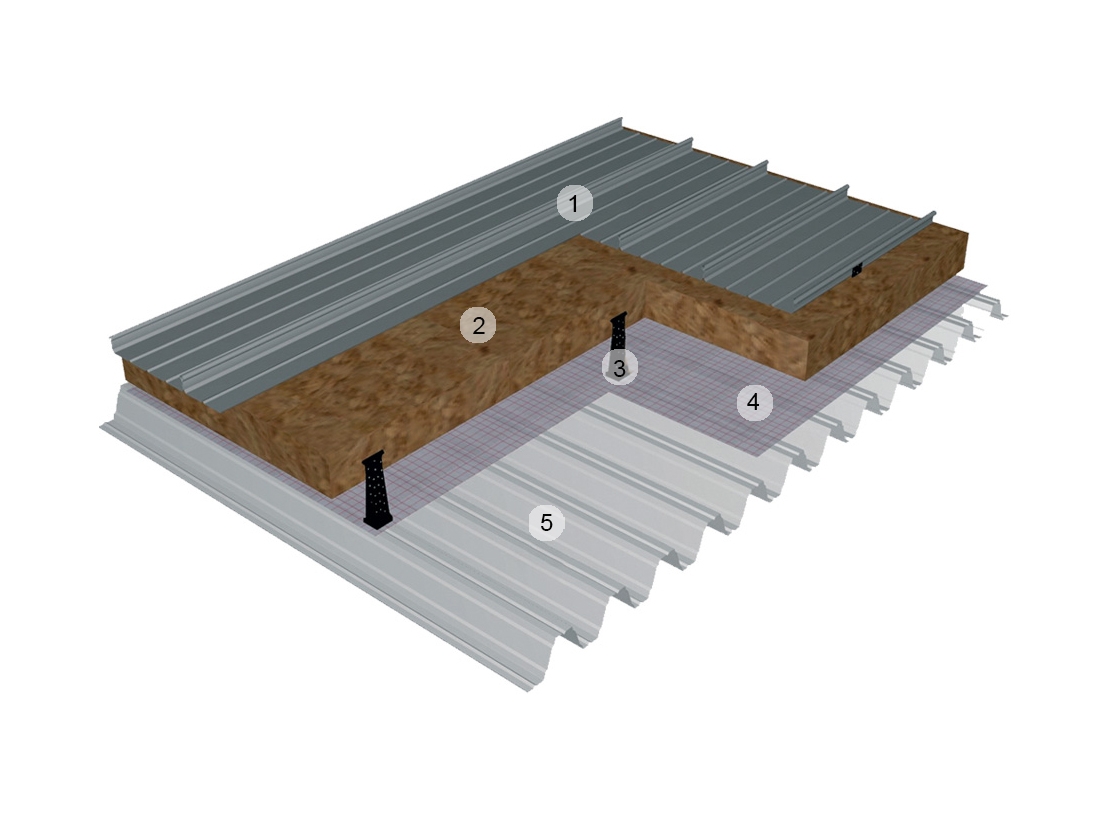 1
2
3
4
5