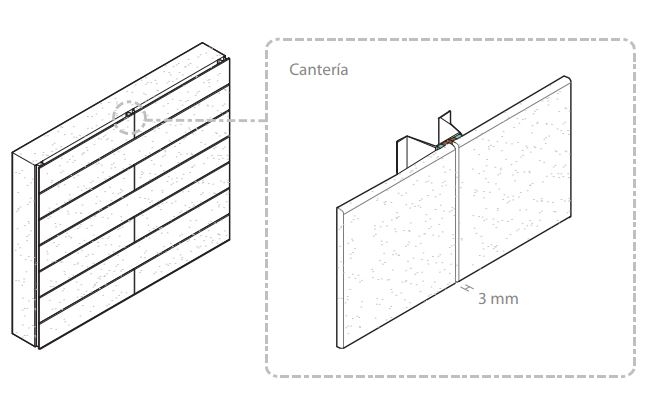 Cantería

3 mm