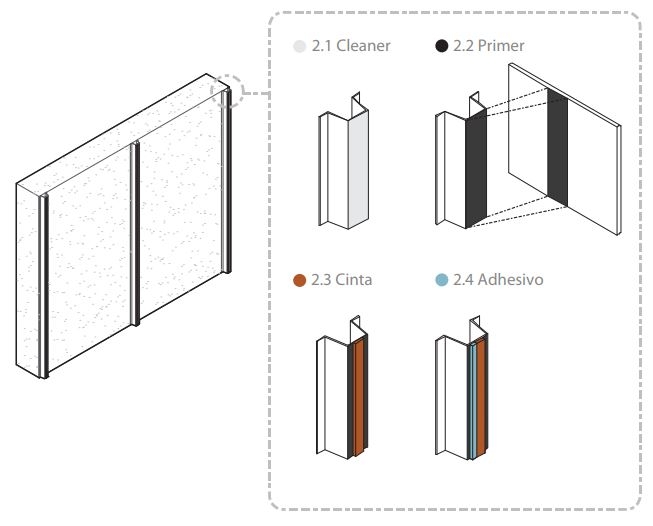 2.1 Cleaner

2.2 Primer

2.3 Cinta

2.4 Adhesivo