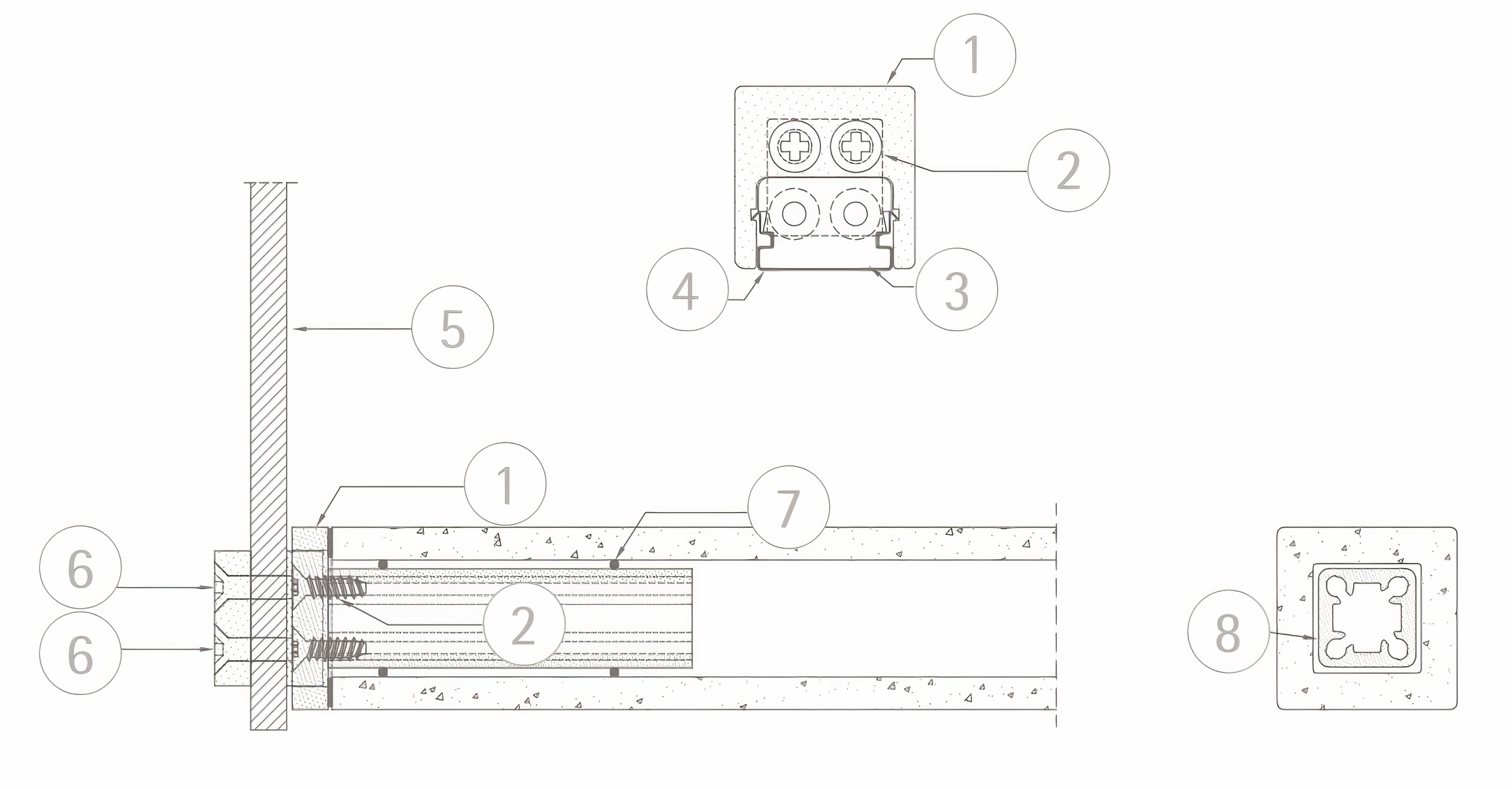 1
2
4
3
5
1
7
6
2
6
8