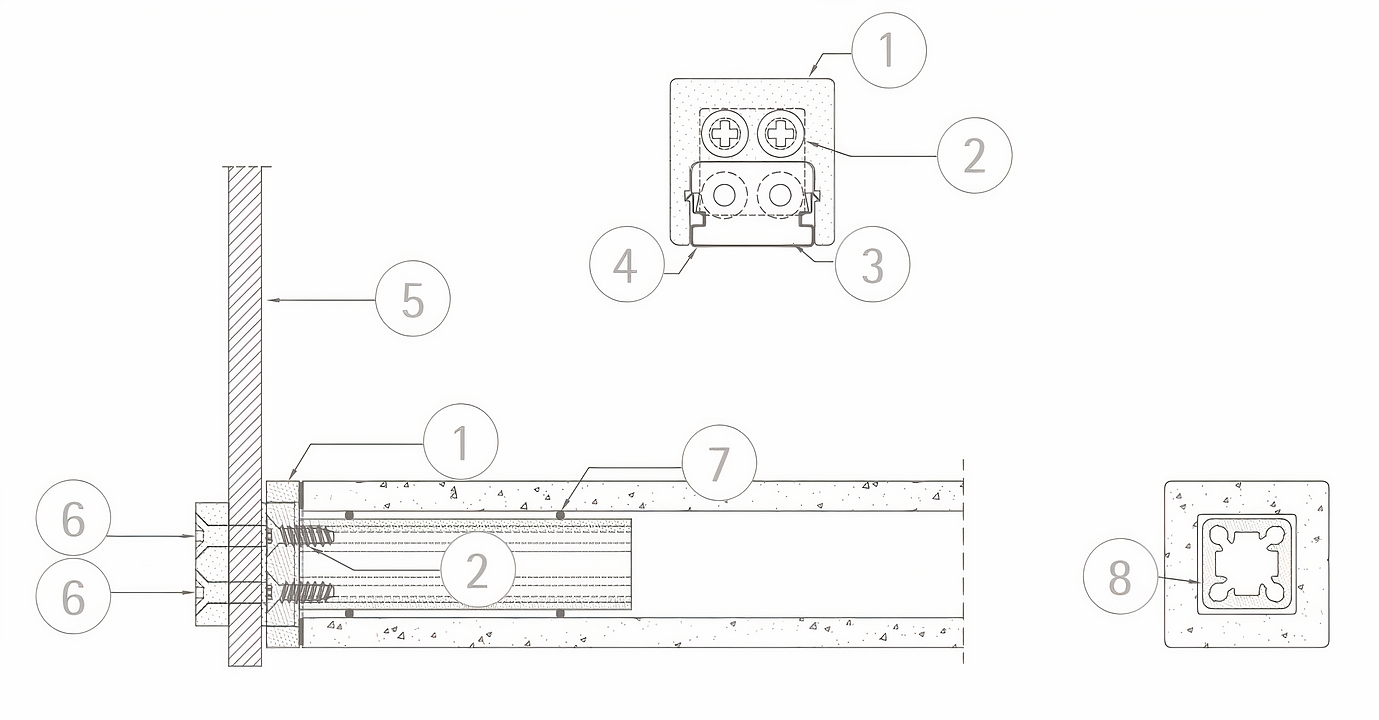 1
2
4
3
5
1
7
6
2
6
8