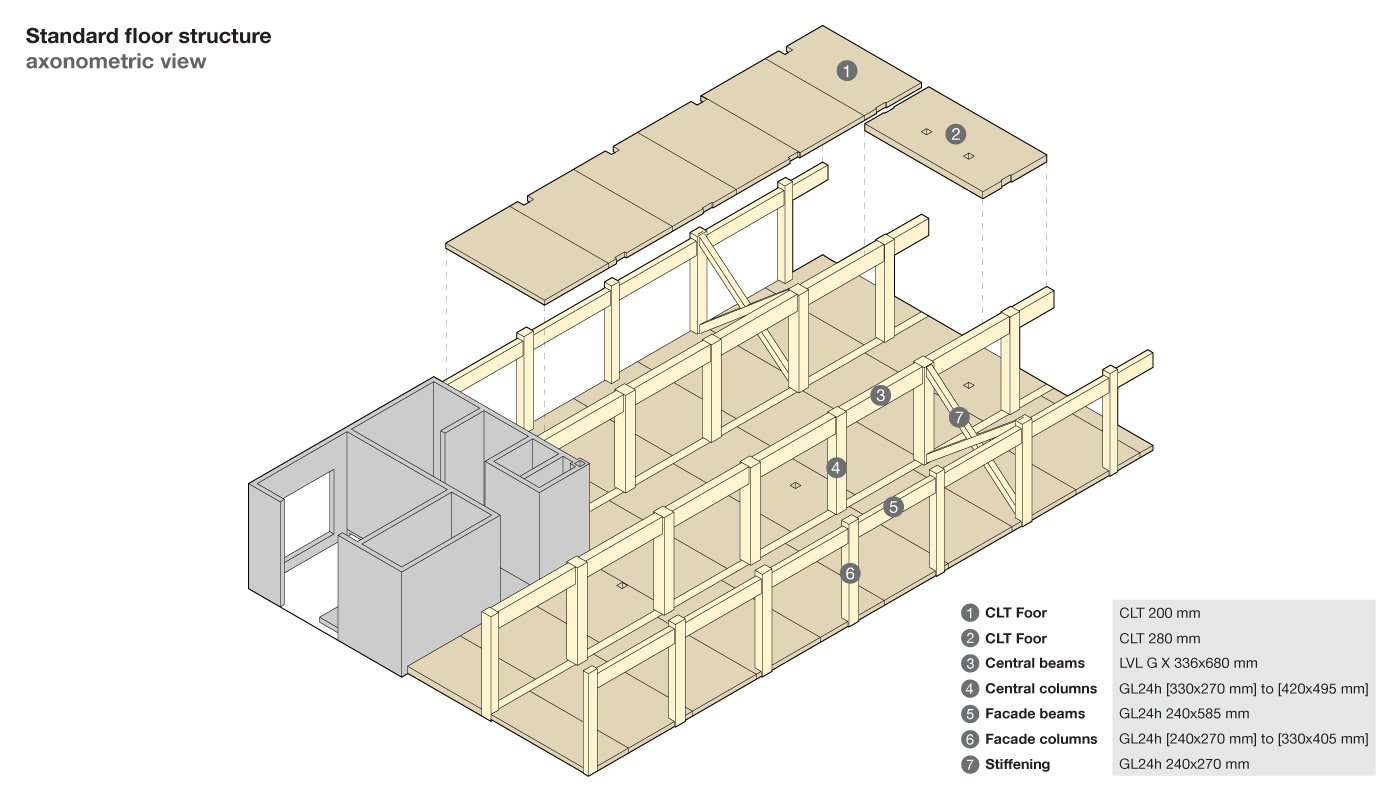 Standard floor structure
axonometric view

1

2

3

7

4

5

6

| | |
|---|---|
| 1 CLT Foor | CLT 200 mm |
| 2 CLT Foor | CLT 280 mm |
| 3 Central beams | LVL G X 336x680 mm |
| 4 Central columns | GL24h [330x270 mm] to [420x495 mm] |
| 5 Facade beams | GL24h 240x585 mm |
| 6 Facade columns | GL24h [240x270 mm] to [330x405 mm] |
| 7 Stiffening | GL24h 240x270 mm |