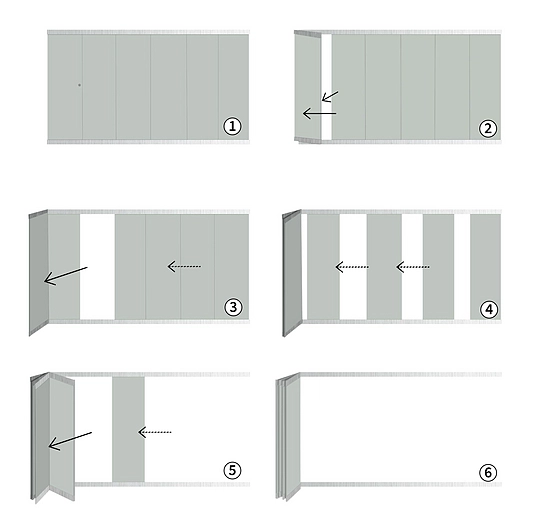 ①
②
③
④
⑤
⑥