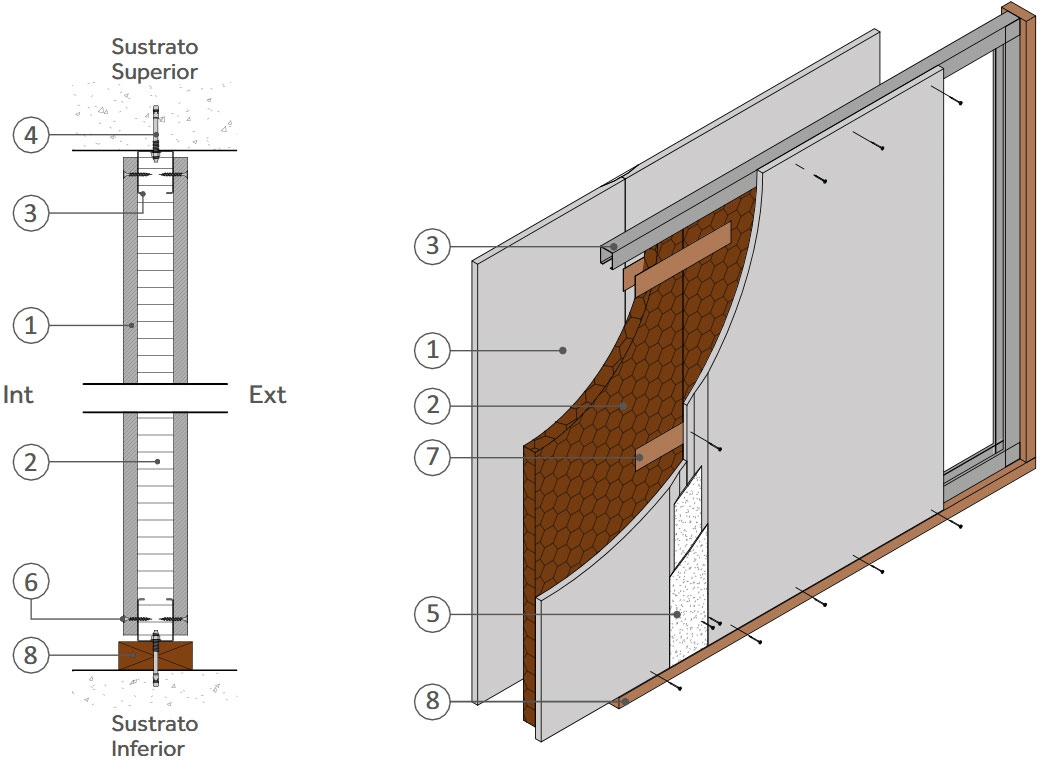 Sustrato Superior

4

3

1

Int

Ext

2

6

8

Sustrato Inferior

3

1

2

7

5

8