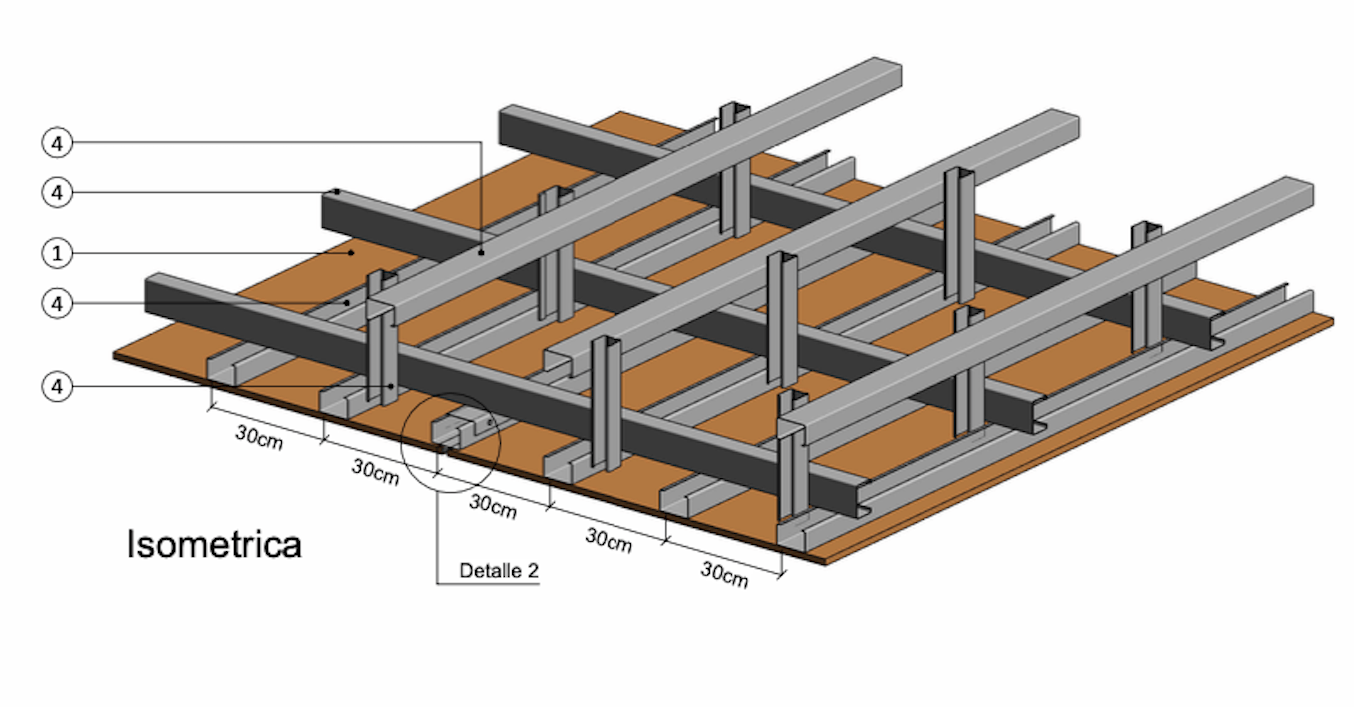 4
4
1
4
4
30cm
30cm
30cm
30cm
30cm
Isometrica
Detalle 2