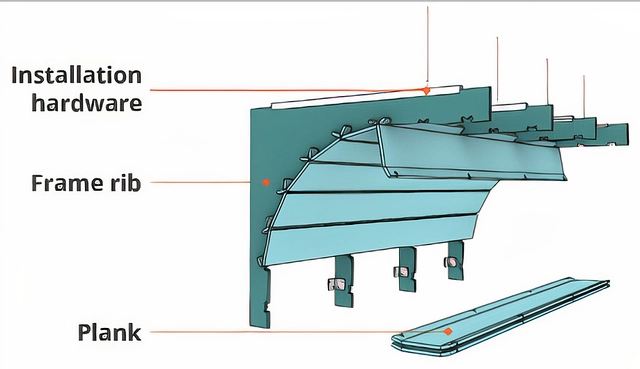 Installation hardware

Frame rib

Plank