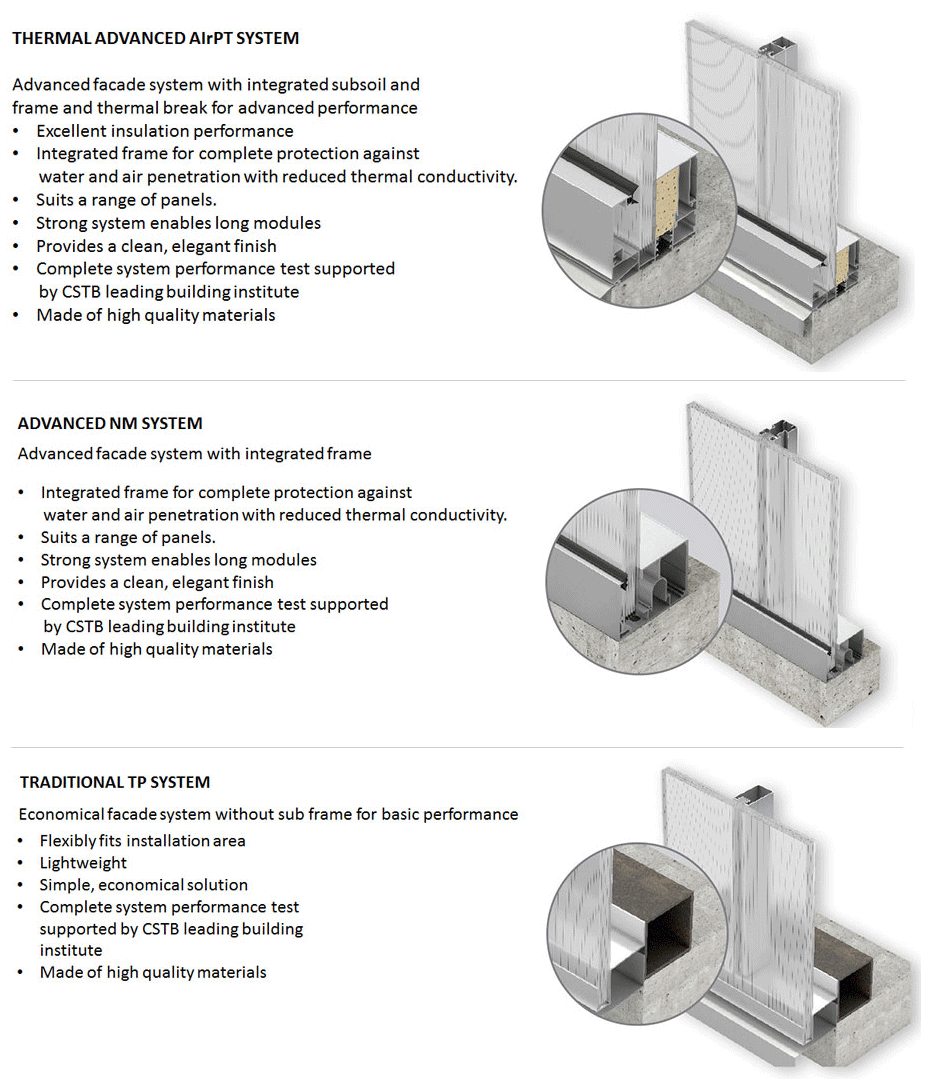 THERMAL ADVANCED AIrPT SYSTEM

Advanced facade system with integrated subsoil and frame and thermal break for advanced performance
• Excellent insulation performance
• Integrated frame for complete protection against water and air penetration with reduced thermal conductivity.
• Suits a range of panels.
• Strong system enables long modules
• Provides a clean, elegant finish
• Complete system performance test supported by CSTB leading building institute
• Made of high quality materials

ADVANCED NM SYSTEM
Advanced facade system with integrated frame

• Integrated frame for complete protection against water and air penetration with reduced thermal conductivity.
• Suits a range of panels.
• Strong system enables long modules
• Provides a clean, elegant finish
• Complete system performance test supported by CSTB leading building institute
• Made of high quality materials

TRADITIONAL TP SYSTEM
Economical facade system without sub frame for basic performance
• Flexibly fits installation area
• Lightweight
• Simple, economical solution
• Complete system performance test supported by CSTB leading building institute
• Made of high quality materials