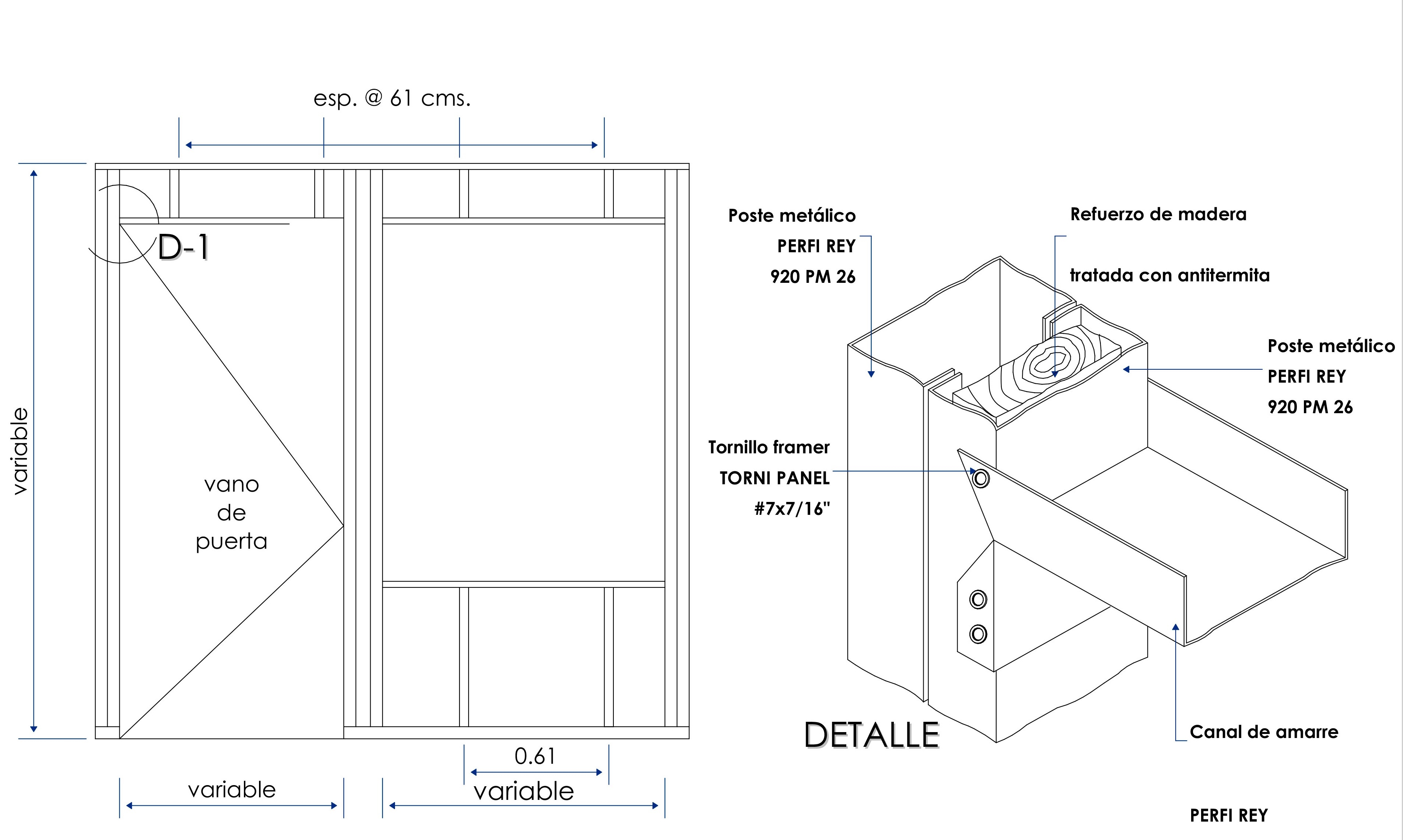 esp. @ 61 cms.

variable

D-1

vano de puerta

variable

0.61

variable

Poste metálico
PERFI REY
920 PM 26

Refuerzo de madera
tratada con antitermita

Poste metálico
PERFI REY
920 PM 26

Tornillo framer
TORNI PANEL
#7x7/16"

DETALLE

Canal de amarre

PERFI REY