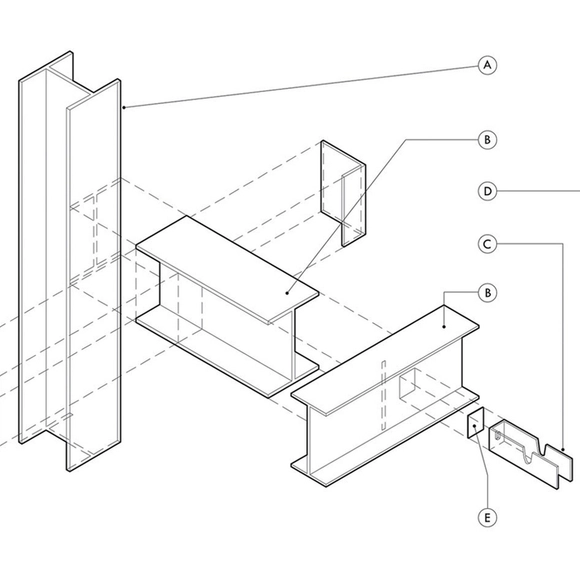 A

B

D

C

B

E